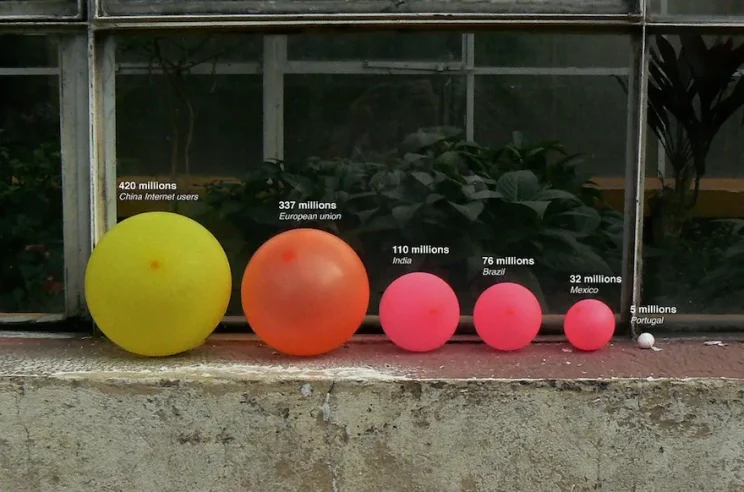 420 millions
China Internet users

337 millions
European union

110 millions
India

76 millions
Brazil

32 millions
Mexico

5 millions
Portugal